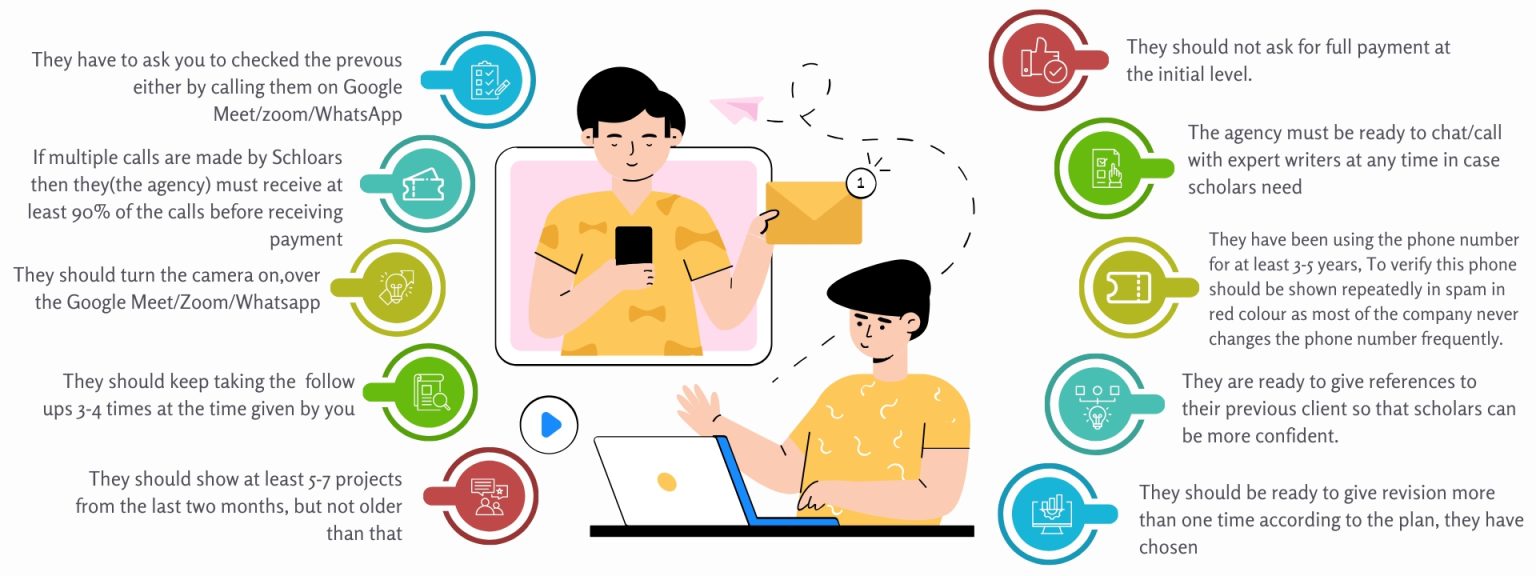 They have to ask you to checked the prevous either by calling them on Google Meet/zoom/WhatsApp

If multiple calls are made by Schloars then they(the agency) must receive at least 90% of the calls before receiving payment

They should turn the camera on,over the Google Meet/Zoom/Whatsapp

They should keep taking the follow ups 3-4 times at the time given by you

They should show at least 5-7 projects from the last two months, but not older than that

1

They should not ask for full payment at the initial level.

The agency must be ready to chat/call with expert writers at any time in case scholars need

They have been using the phone number for at least 3-5 years, To verify this phone should be shown repeatedly in spam in red colour as most of the company never changes the phone number frequently.

They are ready to give references to their previous client so that scholars can be more confident.

They should be ready to give revision more than one time according to the plan, they have chosen